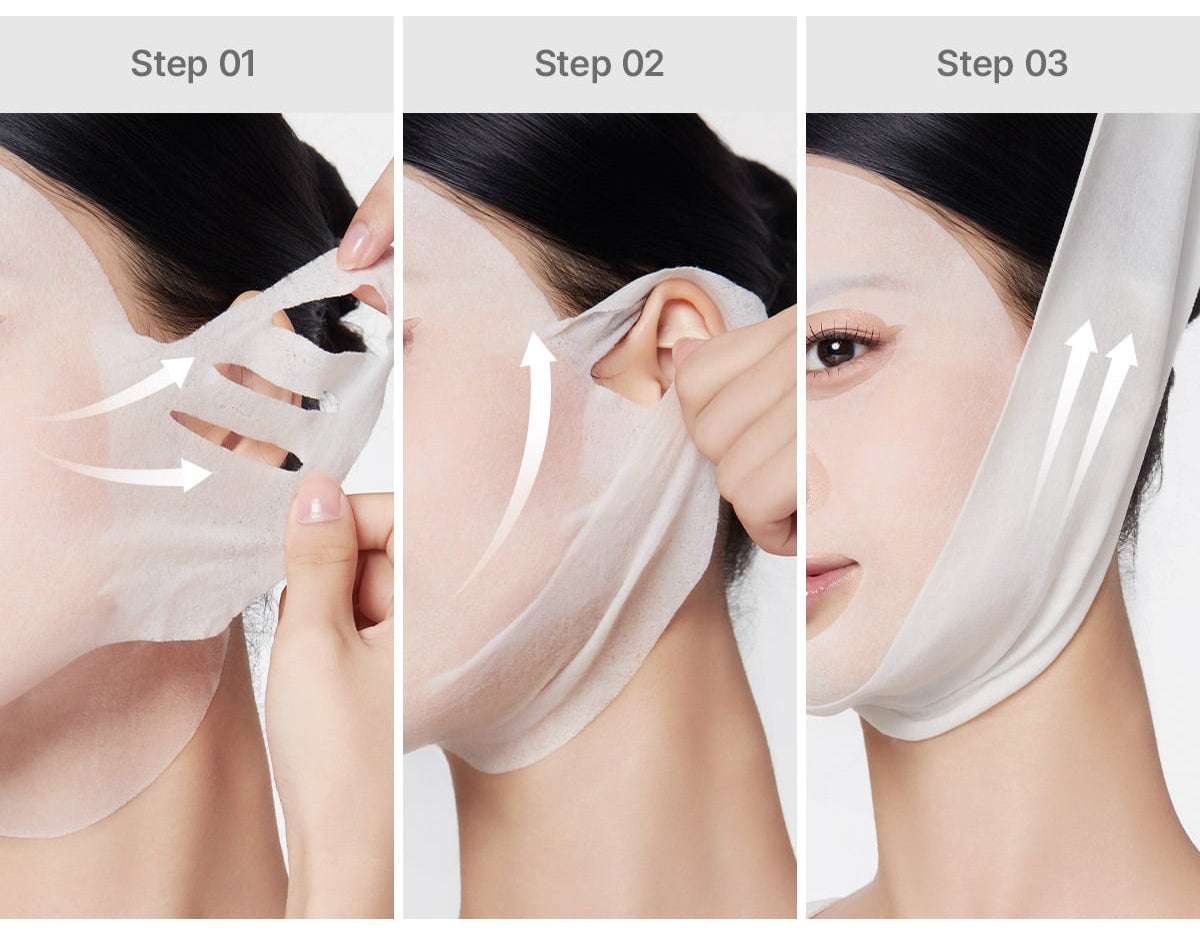 Step 01

Step 02

Step 03